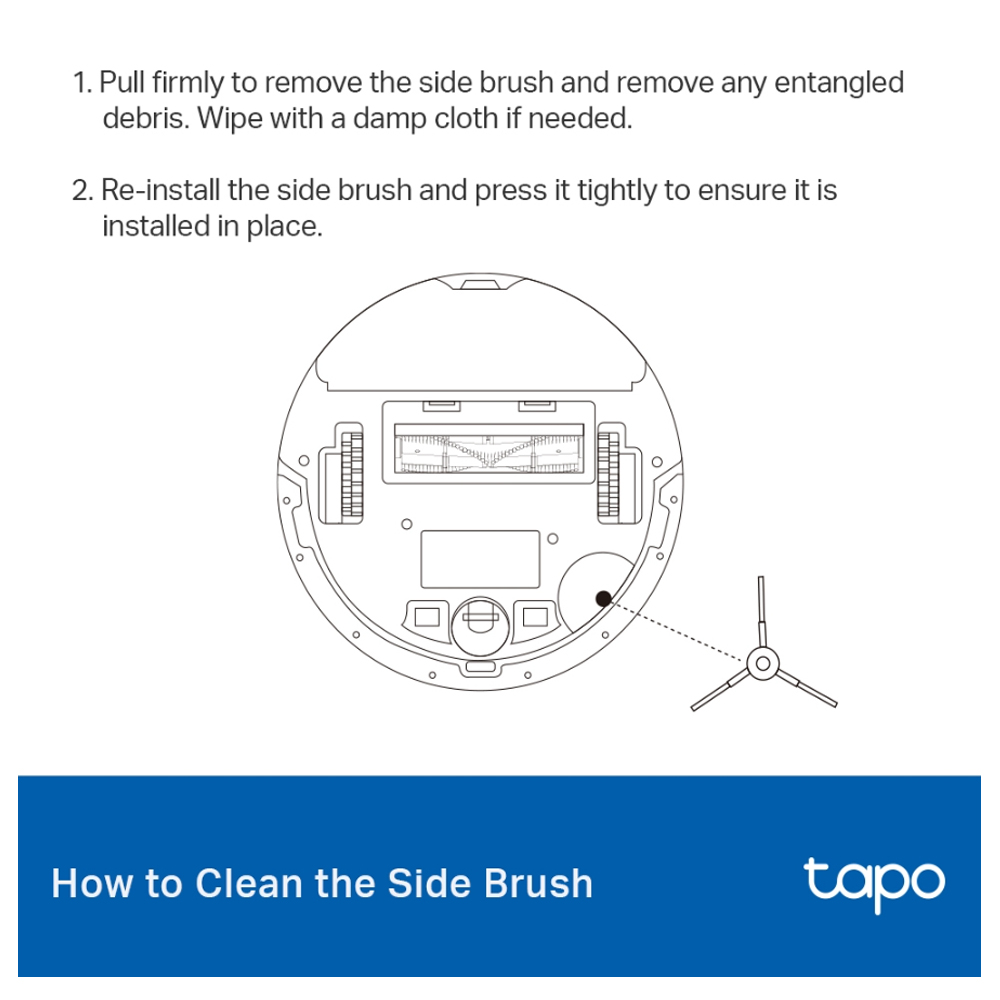 1. Pull firmly to remove the side brush and remove any entangled debris. Wipe with a damp cloth if needed.

2. Re-install the side brush and press it tightly to ensure it is installed in place.

How to Clean the Side Brush

tapo