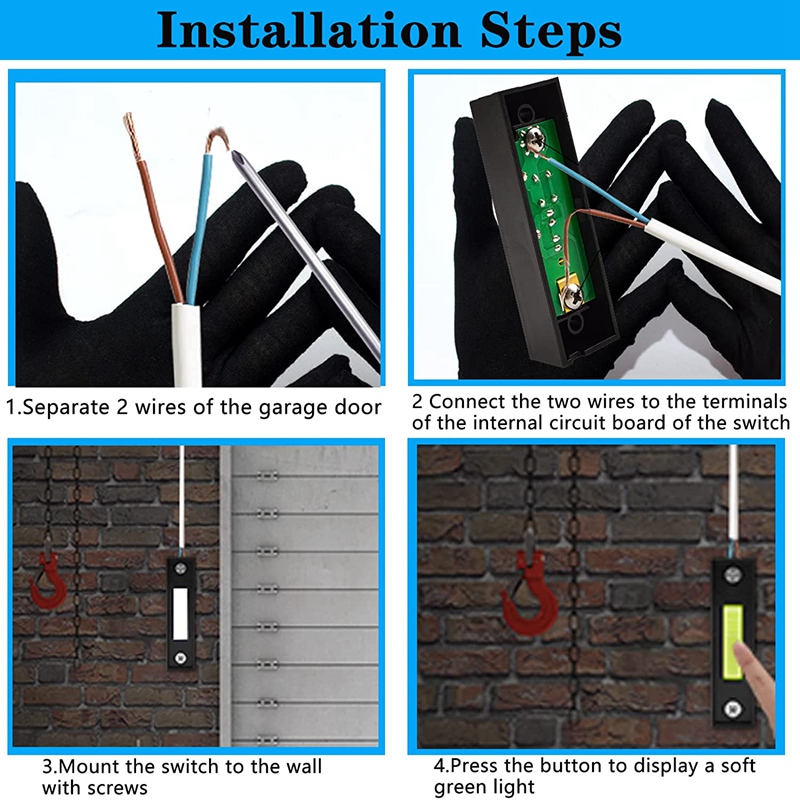 Installation Steps

1.Separate 2 wires of the garage door

2 Connect the two wires to the terminals of the internal circuit board of the switch

3.Mount the switch to the wall with screws

4.Press the button to display a soft green light