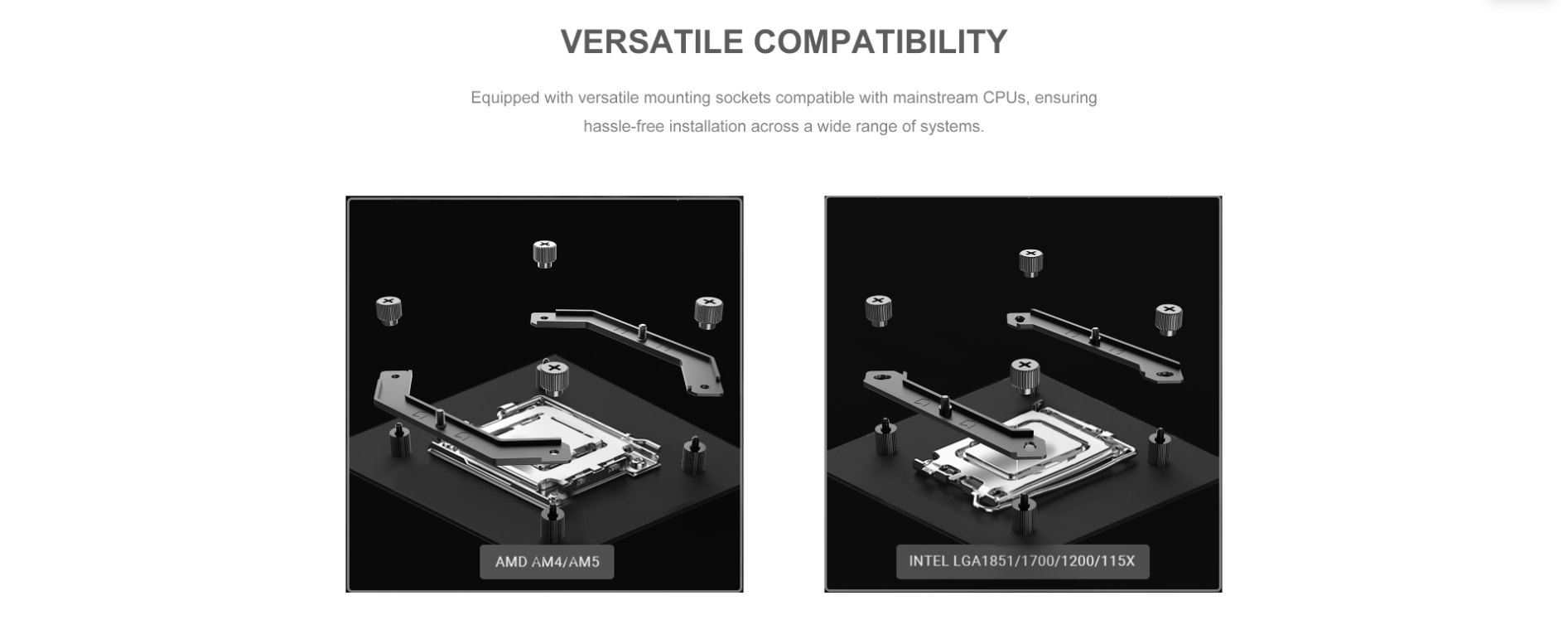 VERSATILE COMPATIBILITY

Equipped with versatile mounting sockets compatible with mainstream CPUs, ensuring hassle-free installation across a wide range of systems.

AMD AM4/AM5

INTEL LGA1851/1700/1200/115X