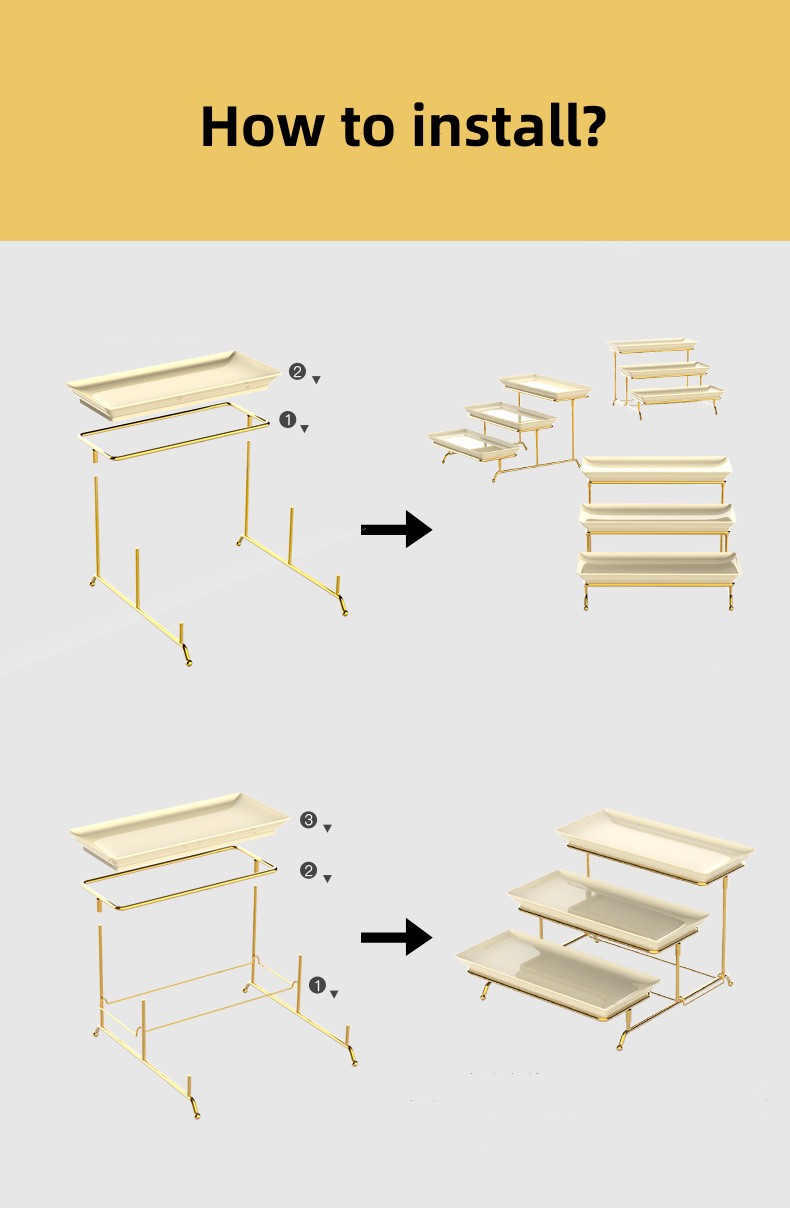 How to install?

❷
❶

❸
❷
❶