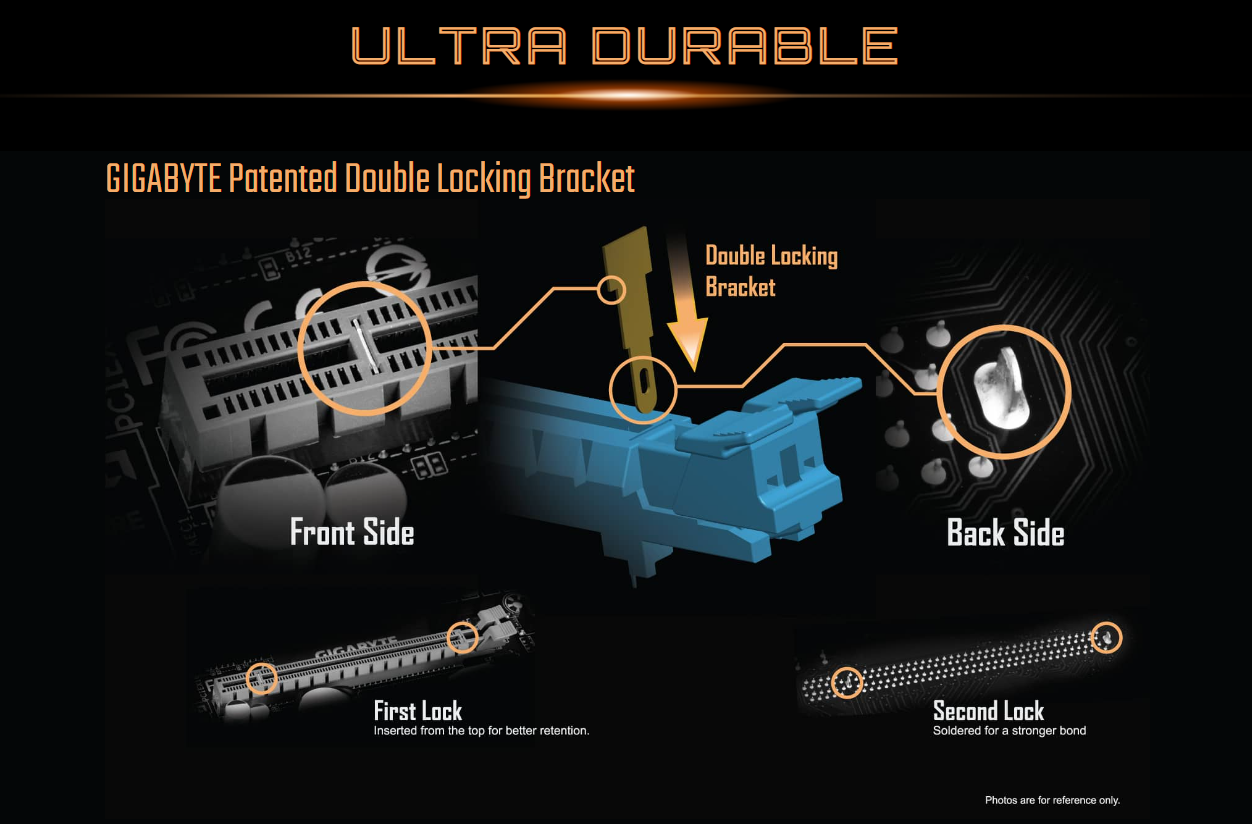 ULTRA DURABLE

GIGABYTE Patented Double Locking Bracket

Double Locking Bracket

PCIE

Front Side

Back Side

GIGABYTE

First Lock
Inserted from the top for better retention.

Second Lock
Soldered for a stronger bond

Photos are for reference only.