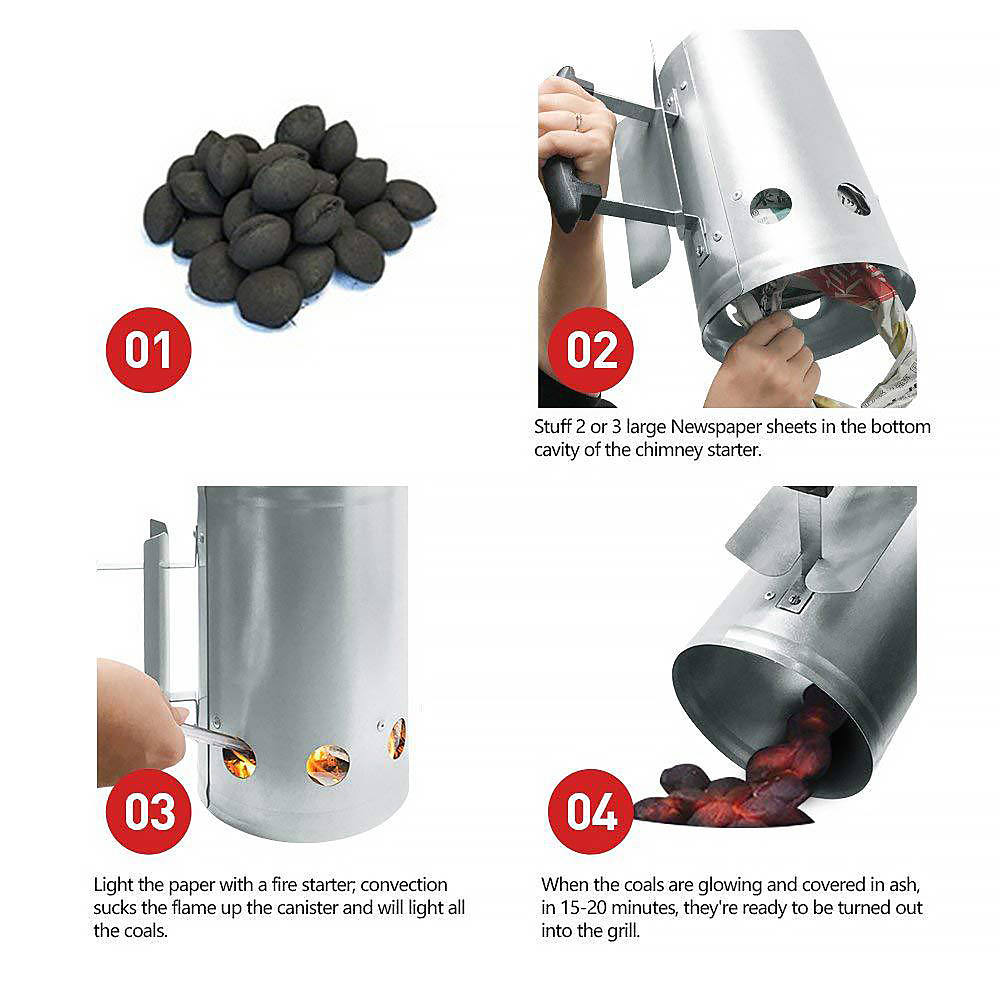 01

02

Stuff 2 or 3 large Newspaper sheets in the bottom cavity of the chimney starter.

03

Light the paper with a fire starter; convection sucks the flame up the canister and will light all the coals.

04

When the coals are glowing and covered in ash, in 15-20 minutes, they're ready to be turned out into the grill.