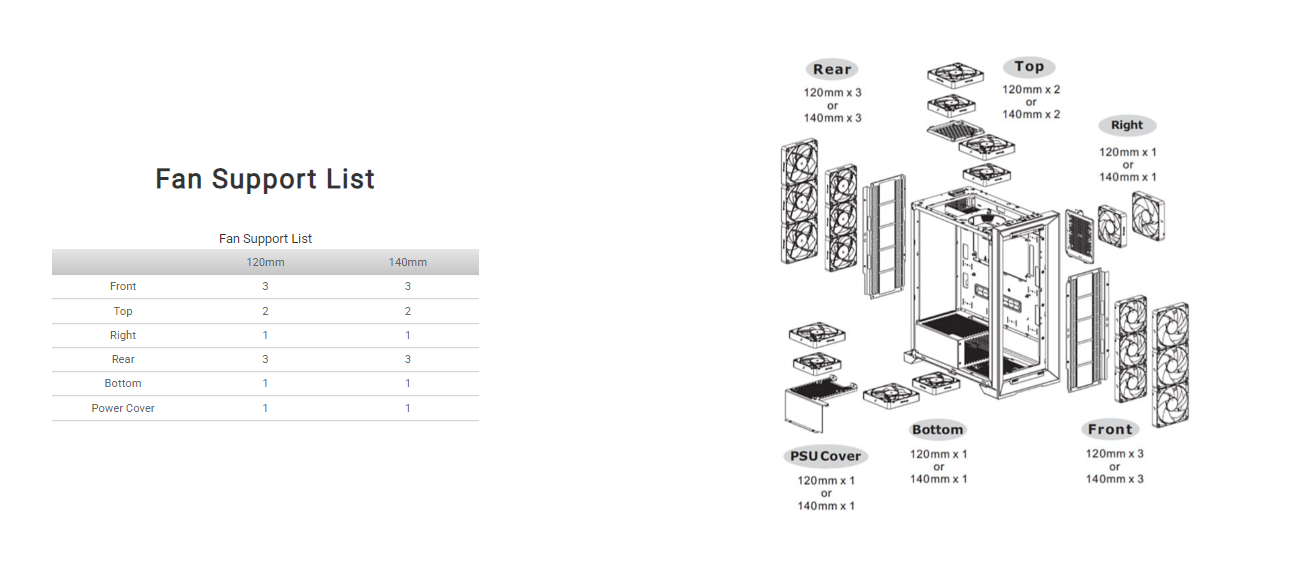 Fan Support List

Fan Support List

| | 120mm | 140mm |
|---|---|---|
| Front | 3 | 3 |
| Top | 2 | 2 |
| Right | 1 | 1 |
| Rear | 3 | 3 |
| Bottom | 1 | 1 |
| Power Cover | 1 | 1 |

Rear
120mm x 3
or
140mm x 3

Top
120mm x 2
or
140mm x 2

Right
120mm x 1
or
140mm x 1

PSU Cover
120mm x 1
or
140mm x 1

Bottom
120mm x 1
or
140mm x 1

Front
120mm x 3
or
140mm x 3