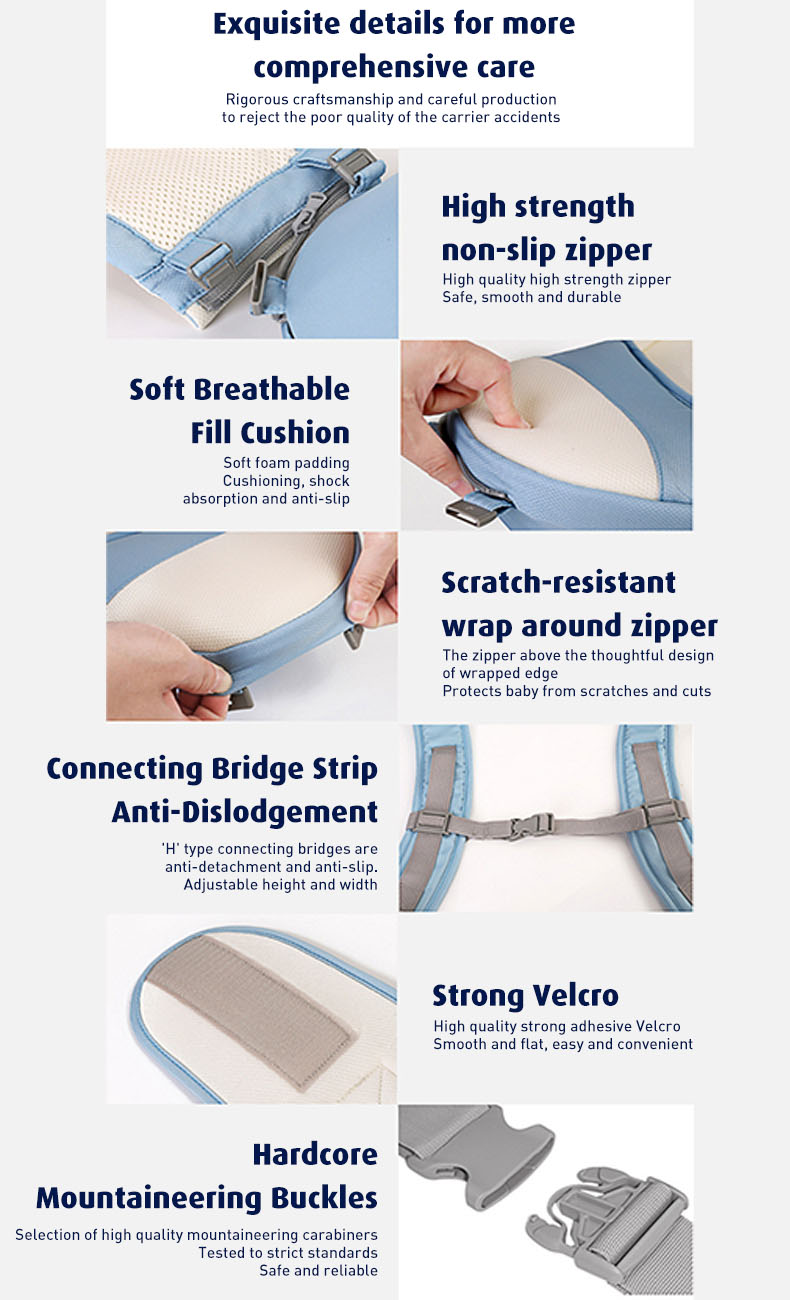 Exquisite details for more comprehensive care
Rigorous craftsmanship and careful production to reject the poor quality of the carrier accidents

High strength non-slip zipper
High quality high strength zipper
Safe, smooth and durable

Soft Breathable Fill Cushion
Soft foam padding
Cushioning, shock absorption and anti-slip

Scratch-resistant wrap around zipper
The zipper above the thoughtful design of wrapped edge
Protects baby from scratches and cuts

Connecting Bridge Strip Anti-Dislodgement
'H' type connecting bridges are anti-detachment and anti-slip.
Adjustable height and width

Strong Velcro
High quality strong adhesive Velcro
Smooth and flat, easy and convenient

Hardcore Mountaineering Buckles
Selection of high quality mountaineering carabiners
Tested to strict standards
Safe and reliable