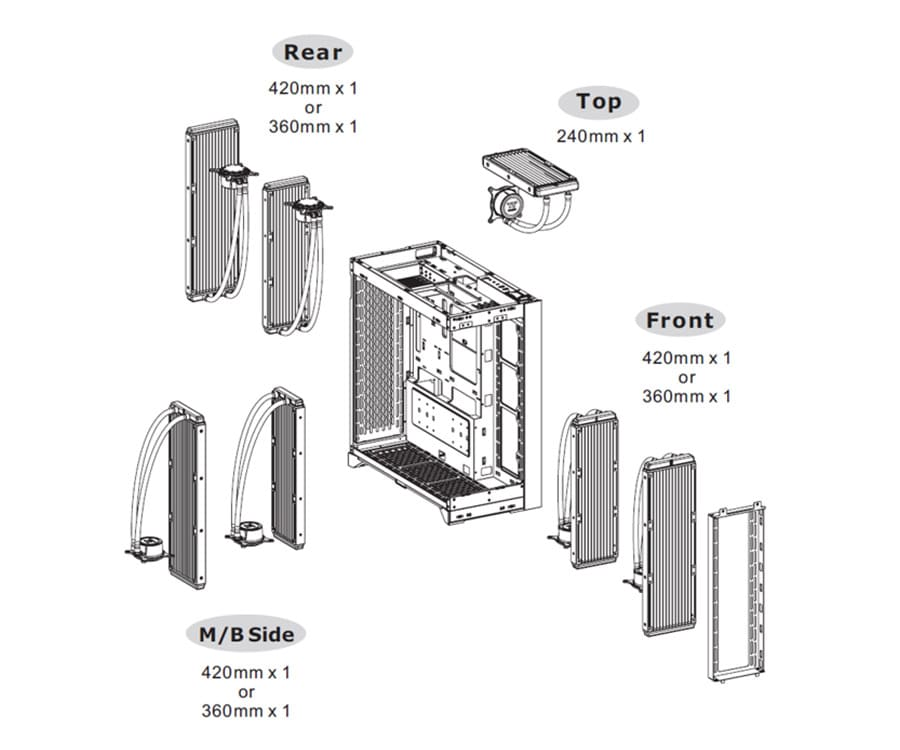 Rear
420mm x 1
or
360mm x 1

Top
240mm x 1

Front
420mm x 1
or
360mm x 1

M/B Side
420mm x 1
or
360mm x 1