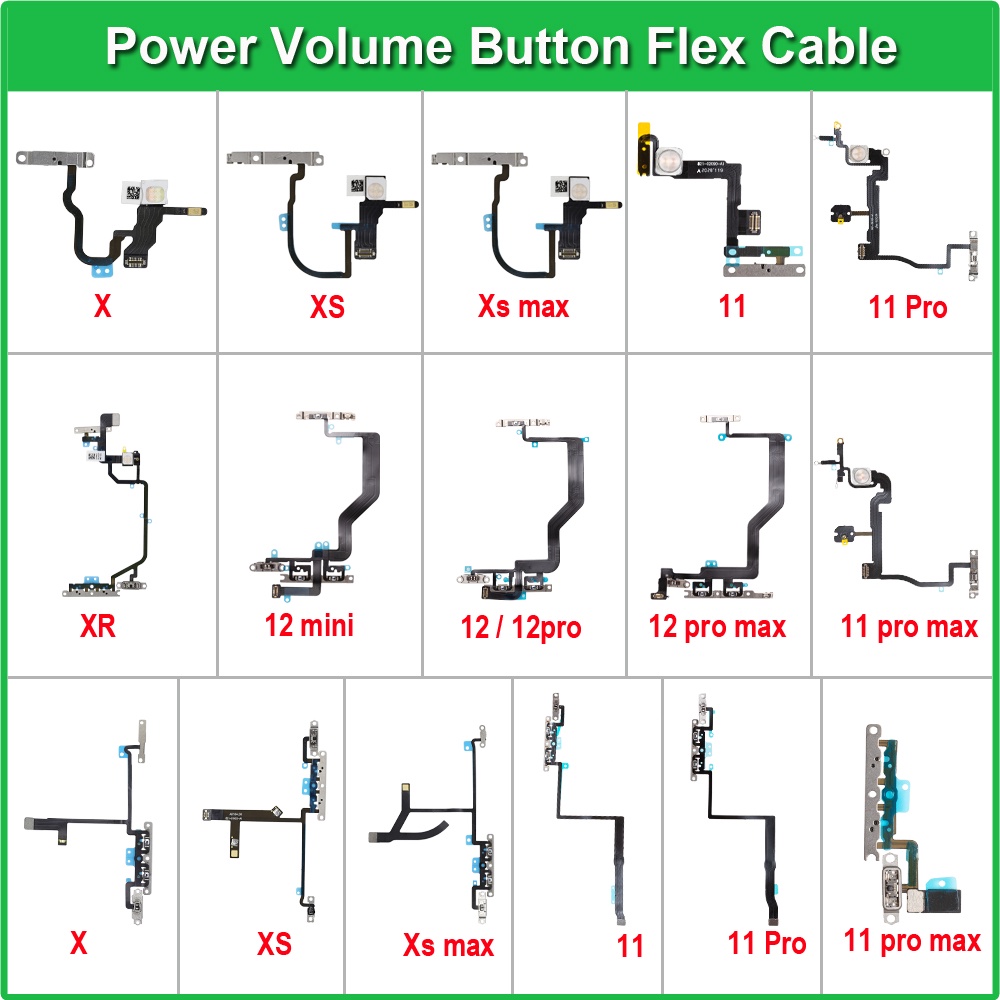 Power Volume Button Flex Cable

X

XS

Xs max

11

11 Pro

XR

12 mini

12 / 12pro

12 pro max

11 pro max

X

XS

Xs max

11

11 Pro

11 pro max