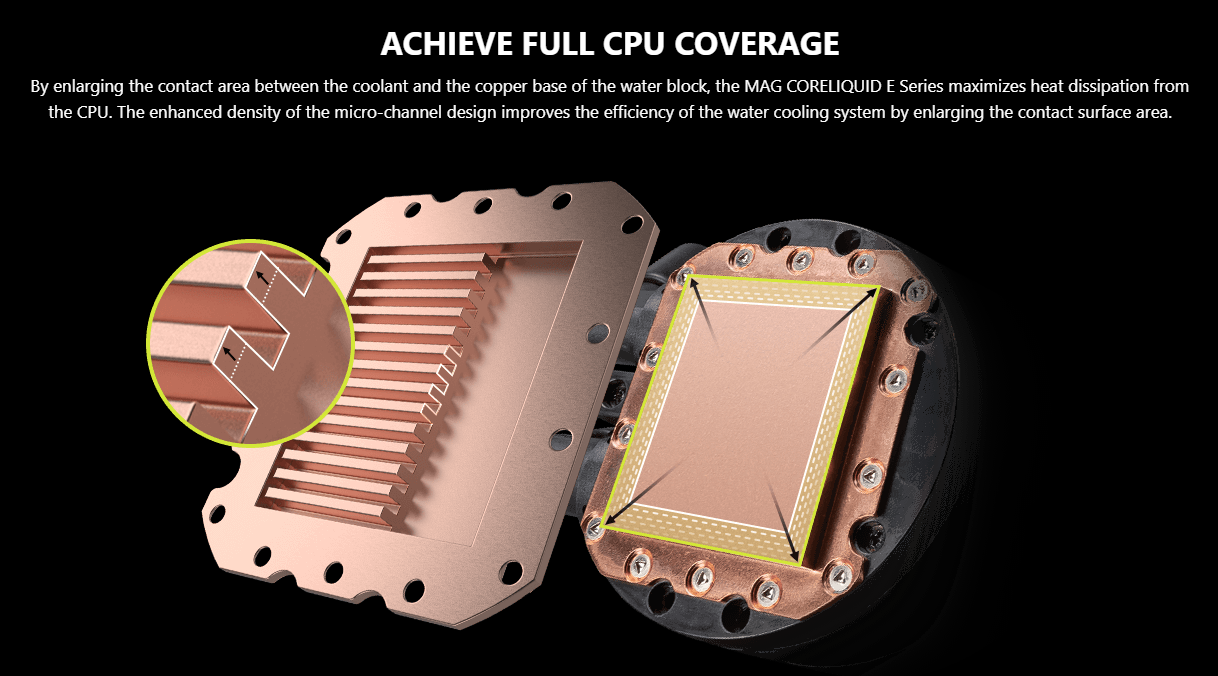 ACHIEVE FULL CPU COVERAGE

By enlarging the contact area between the coolant and the copper base of the water block, the MAG CORELIQUID E Series maximizes heat dissipation from the CPU. The enhanced density of the micro-channel design improves the efficiency of the water cooling system by enlarging the contact surface area.