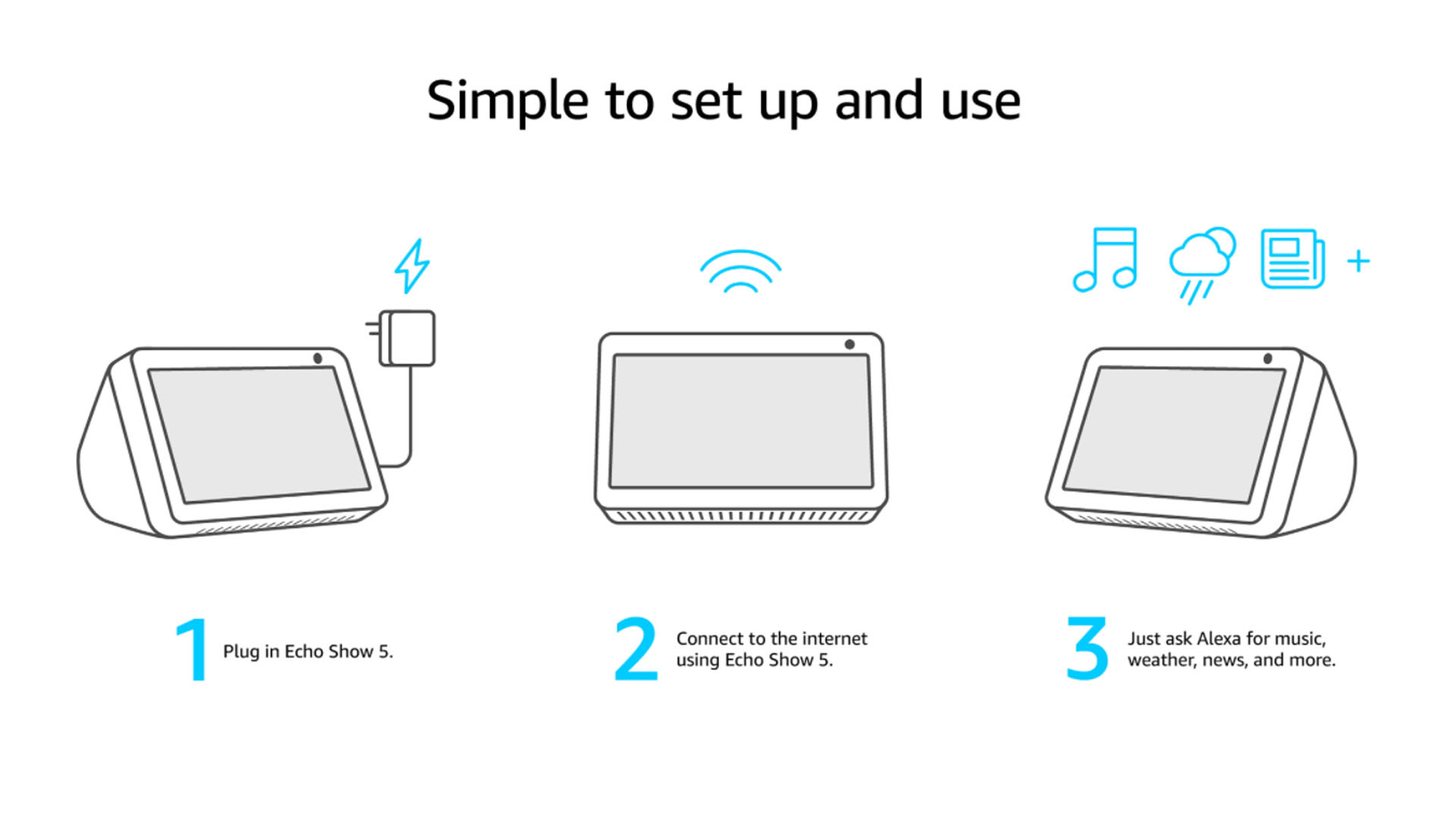 Simple to set up and use

+

1 Plug in Echo Show 5.

2 Connect to the internet using Echo Show 5.

3 Just ask Alexa for music, weather, news, and more.