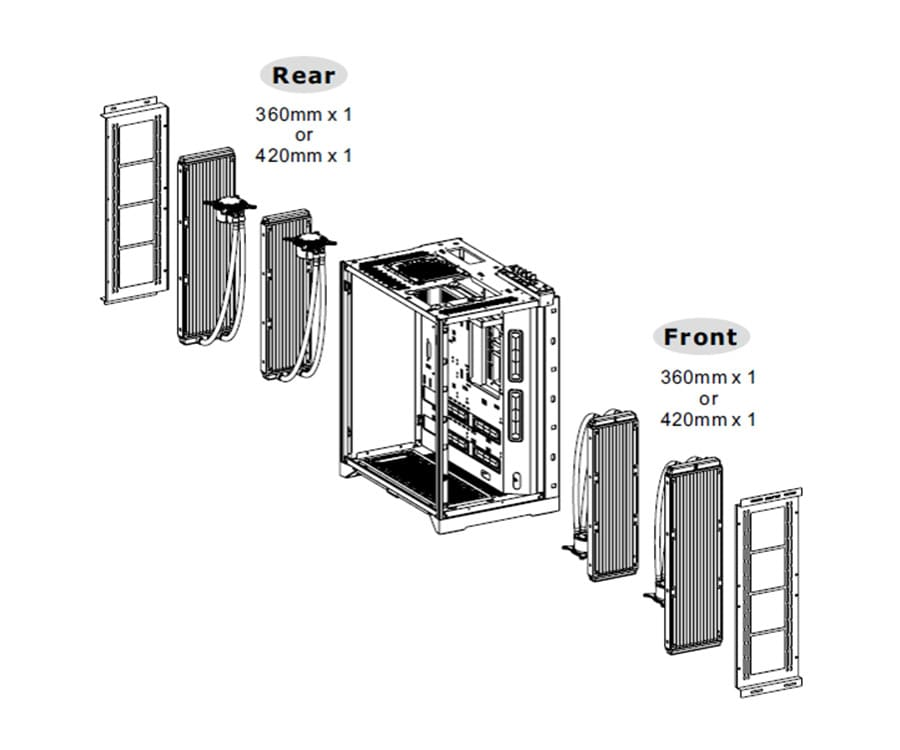 Rear
360mm x 1
or
420mm x 1

Front
360mm x 1
or
420mm x 1