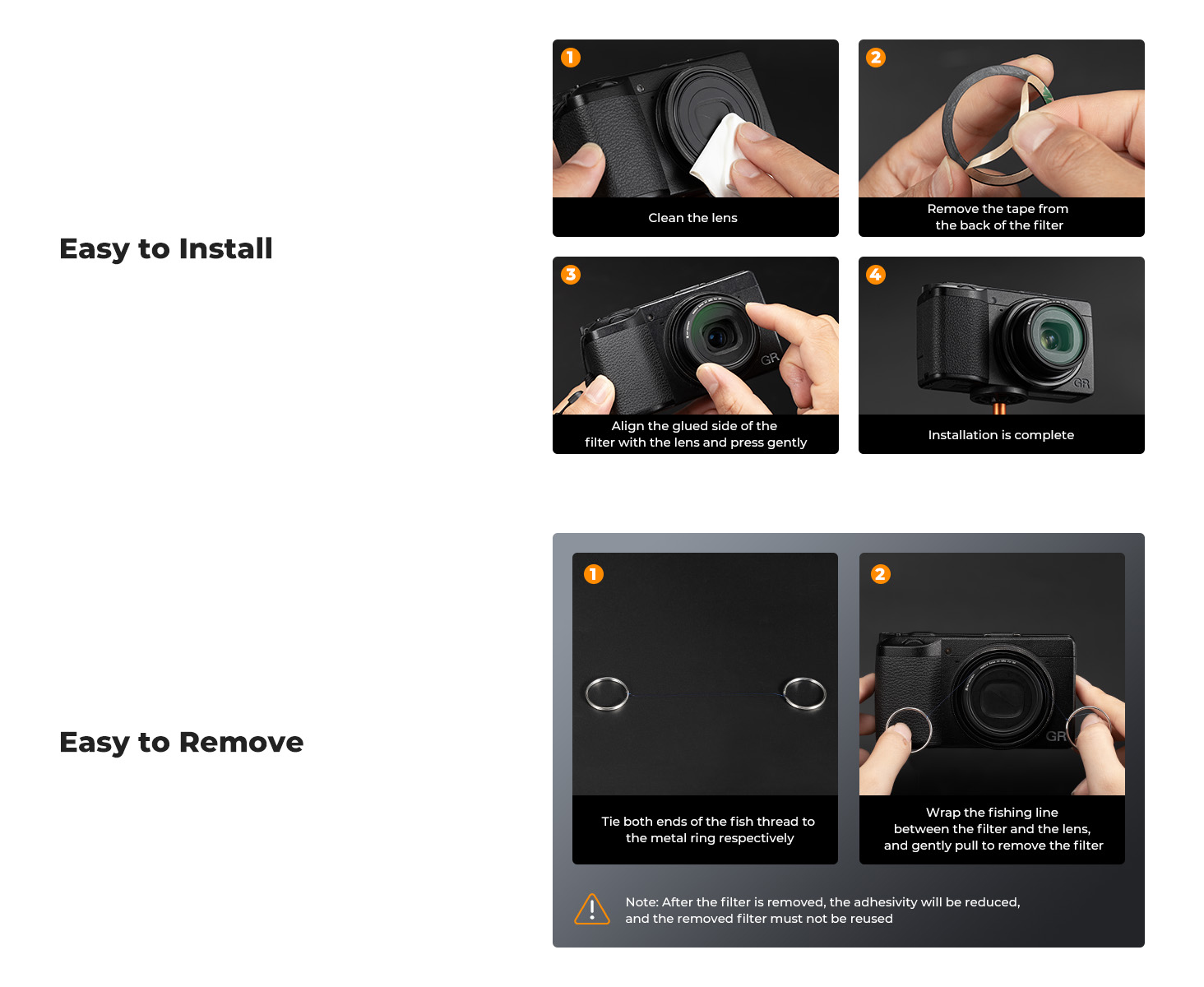 Easy to Install

1
Clean the lens

2
Remove the tape from the back of the filter

3
GR
Align the glued side of the filter with the lens and press gently

4
GR
Installation is complete

Easy to Remove

1
Tie both ends of the fish thread to the metal ring respectively

2
GR
Wrap the fishing line between the filter and the lens, and gently pull to remove the filter

Note: After the filter is removed, the adhesivity will be reduced, and the removed filter must not be reused