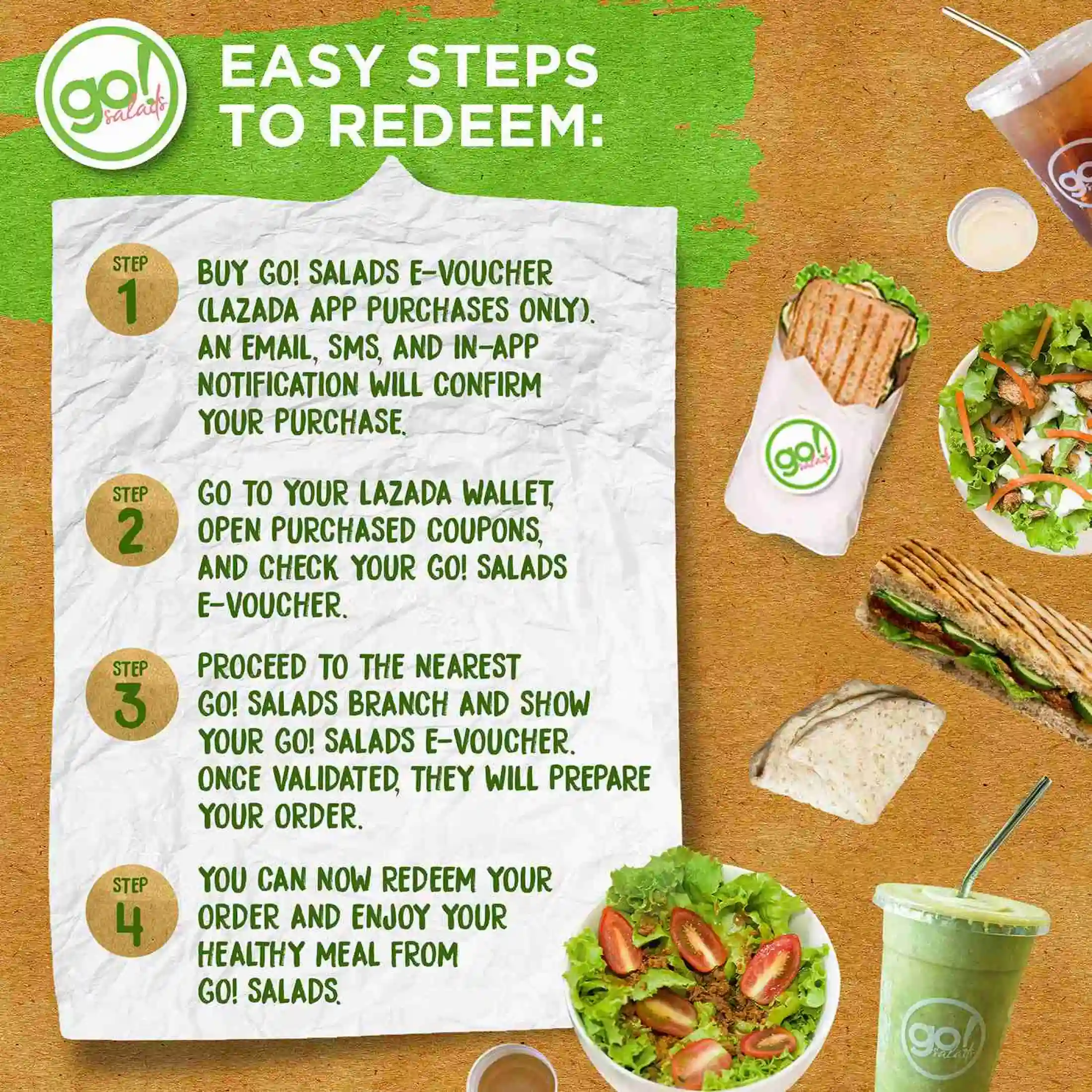 go! salads

EASY STEPS TO REDEEM:

STEP 1
BUY GO! SALADS E-VOUCHER (LAZADA APP PURCHASES ONLY). AN EMAIL, SMS, AND IN-APP NOTIFICATION WILL CONFIRM YOUR PURCHASE.

STEP 2
GO TO YOUR LAZADA WALLET, OPEN PURCHASED COUPONS, AND CHECK YOUR GO! SALADS E-VOUCHER.

STEP 3
PROCEED TO THE NEAREST GO! SALADS BRANCH AND SHOW YOUR GO! SALADS E-VOUCHER. ONCE VALIDATED, THEY WILL PREPARE YOUR ORDER.

STEP 4
YOU CAN NOW REDEEM YOUR ORDER AND ENJOY YOUR HEALTHY MEAL FROM GO! SALADS.

go! salads

go! salads

go! salads