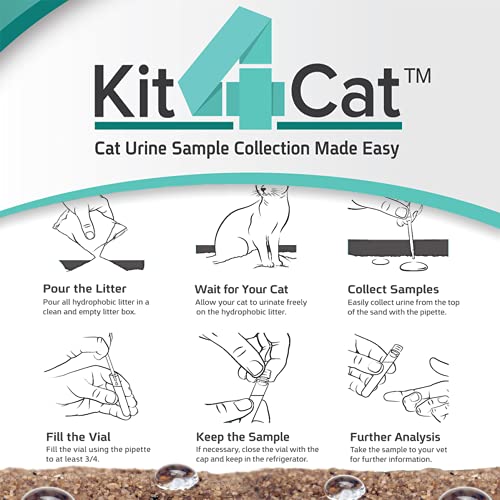 Kit4Cat™

Cat Urine Sample Collection Made Easy

Pour the Litter
Pour all hydrophobic litter in a clean and empty litter box.

Wait for Your Cat
Allow your cat to urinate freely on the hydrophobic litter.

Collect Samples
Easily collect urine from the top of the sand with the pipette.

Fill the Vial
Fill the vial using the pipette to at least 3/4.

Keep the Sample
If necessary, close the vial with the cap and keep in the refrigerator.

Further Analysis
Take the sample to your vet for further information.