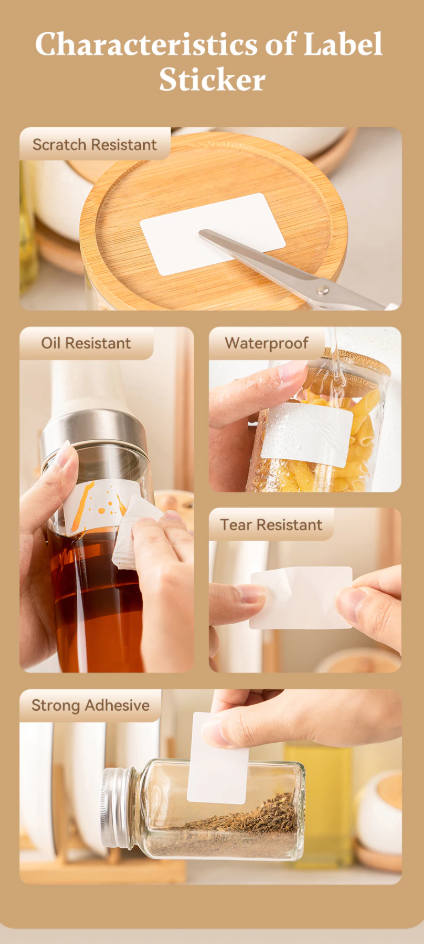 Characteristics of Label Sticker

Scratch Resistant

Oil Resistant

Waterproof

Tear Resistant

Strong Adhesive