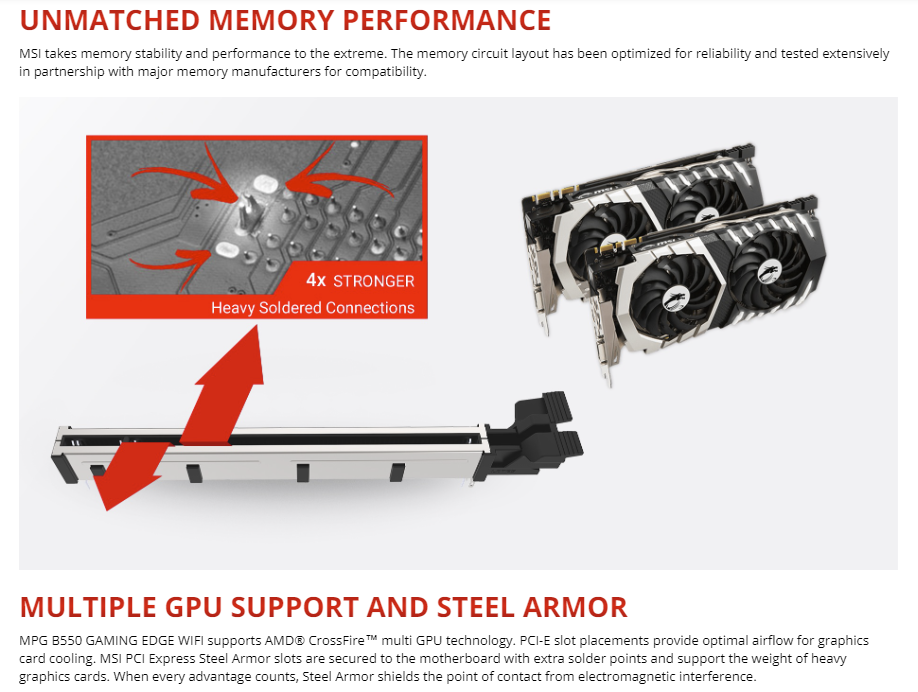 UNMATCHED MEMORY PERFORMANCE

MSI takes memory stability and performance to the extreme. The memory circuit layout has been optimized for reliability and tested extensively in partnership with major memory manufacturers for compatibility.

4x STRONGER
Heavy Soldered Connections

MULTIPLE GPU SUPPORT AND STEEL ARMOR

MPG B550 GAMING EDGE WIFI supports AMD® CrossFire™ multi GPU technology. PCI-E slot placements provide optimal airflow for graphics card cooling. MSI PCI Express Steel Armor slots are secured to the motherboard with extra solder points and support the weight of heavy graphics cards. When every advantage counts, Steel Armor shields the point of contact from electromagnetic interference.