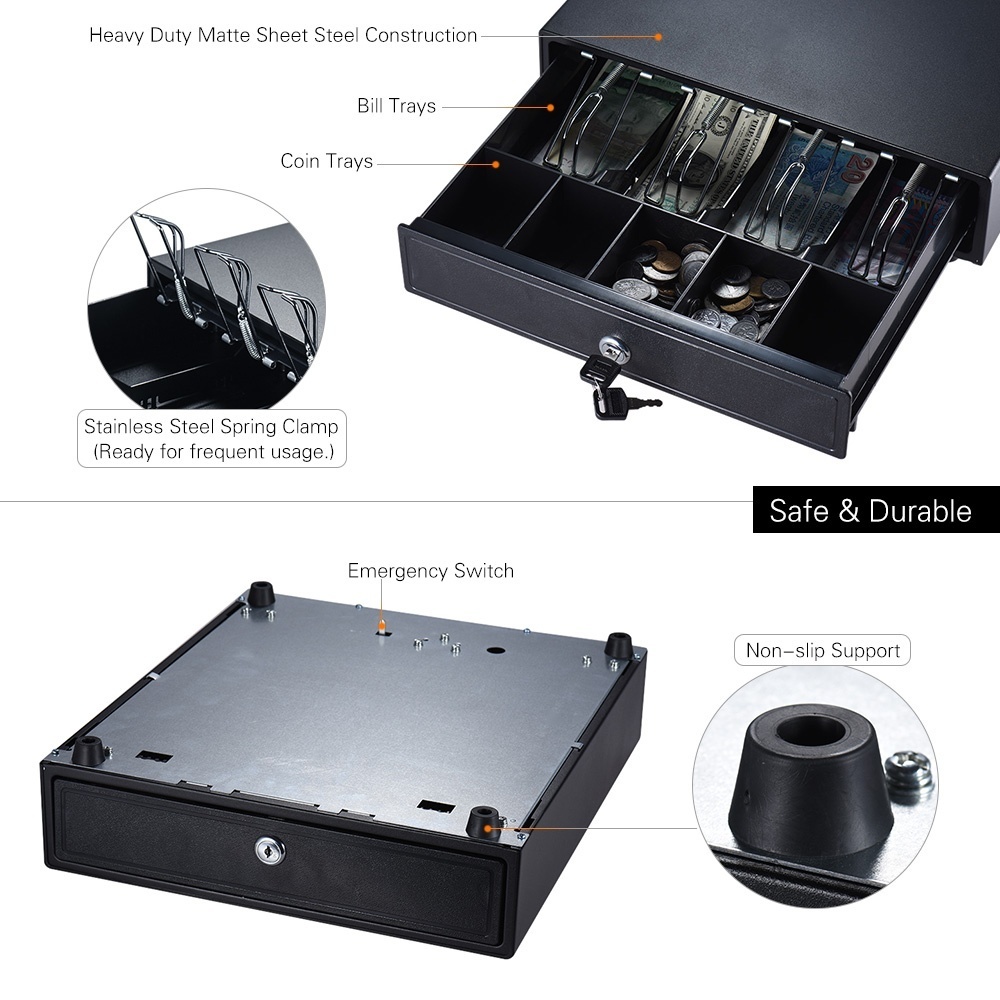 Heavy Duty Matte Sheet Steel Construction

Bill Trays

Coin Trays

Stainless Steel Spring Clamp (Ready for frequent usage.)

Safe & Durable

Emergency Switch

Non-slip Support